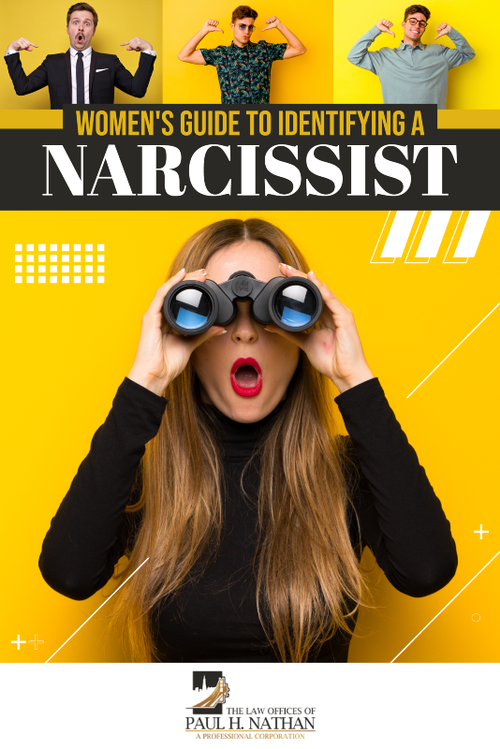 WOMEN'S GUIDE TO IDENTIFYING A
NARCISSIST

THE LAW OFFICES OF
PAUL H. NATHAN
A PROFESSIONAL CORPORATION